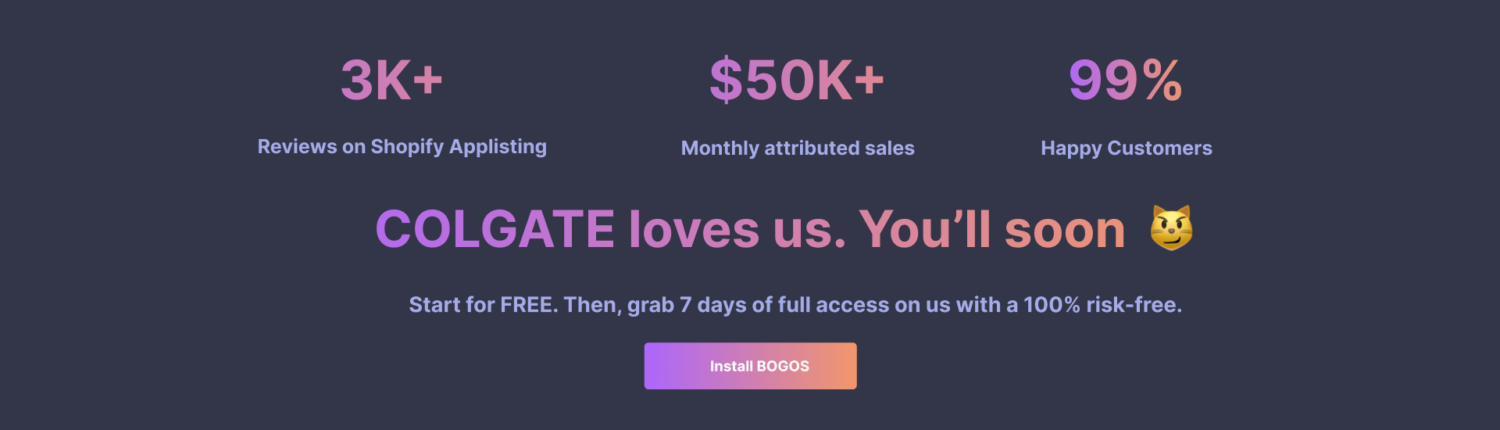 3K+
Reviews on Shopify Applisting

$50K+
Monthly attributed sales

99%
Happy Customers

COLGATE loves us. You'll soon 😼

Start for FREE. Then, grab 7 days of full access on us with a 100% risk-free.

Install BOGOS